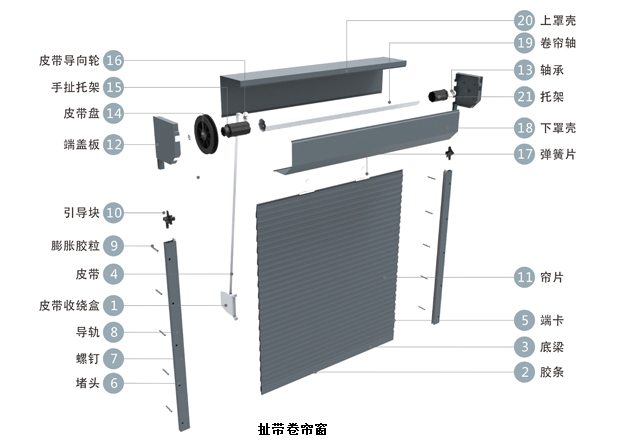 皮带导向轮 16
手扯托架 15
皮带盘 14
端盖板 12
引导块 10
膨胀胶粒 9
皮带 4
皮带收绕盒 1
导轨 8
螺钉 7
堵头 6

20 上罩壳
19 卷帘轴
13 轴承
21 托架
18 下罩壳
17 弹簧片
11 帘片
5 端卡
3 底梁
2 胶条

扯带卷帘窗